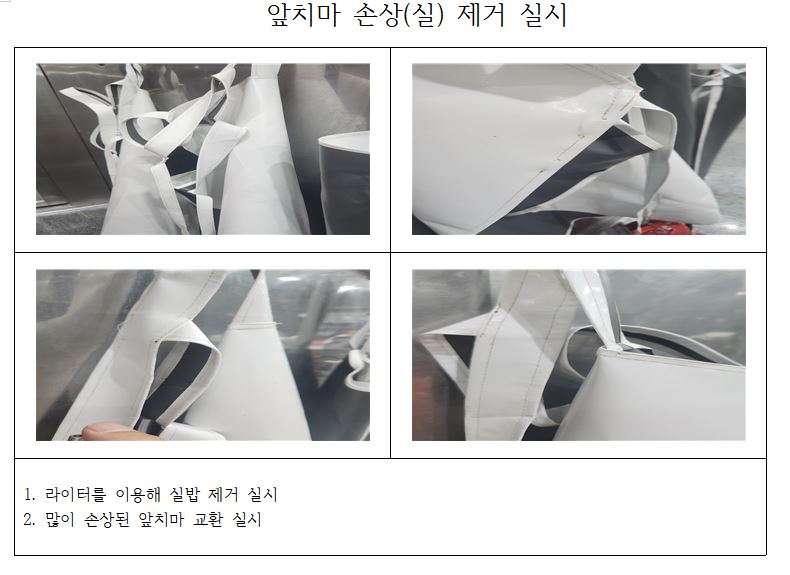 앞치마 손상(실) 제거 실시

1. 라이터를 이용해 실밥 제거 실시
2. 많이 손상된 앞치마 교환 실시